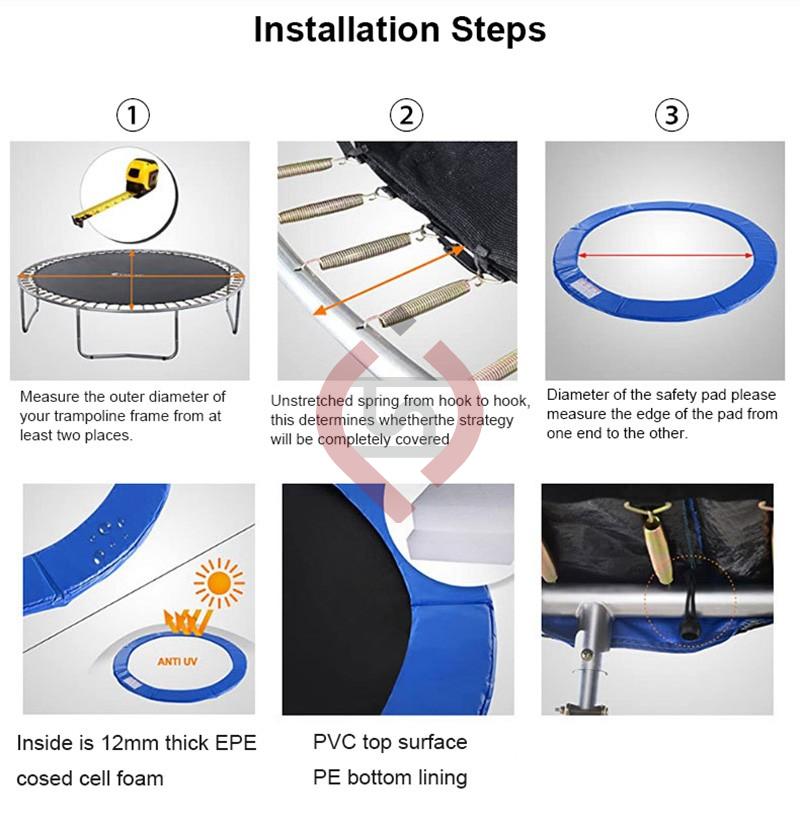 Installation Steps

①

Measure the outer diameter of your trampoline frame from at least two places.

②

Unstretched spring from hook to hook, this determines whetherthe strategy will be completely covered

③

Diameter of the safety pad please measure the edge of the pad from one end to the other.

ANTI UV

Inside is 12mm thick EPE cosed cell foam

PVC top surface
PE bottom lining